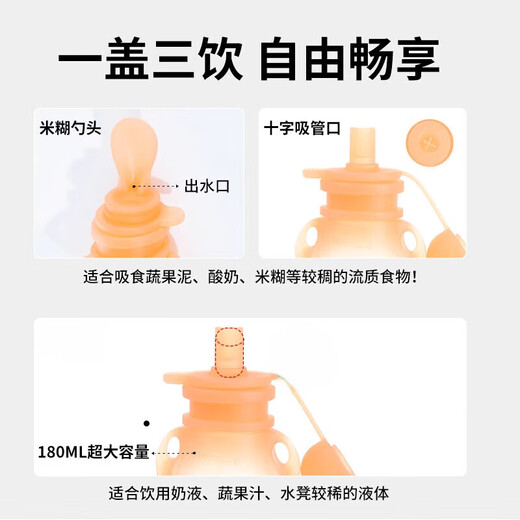 一盖三饮 自由畅享

米糊勺头

出水口

十字吸管口

适合吸食蔬果泥、酸奶、米糊等较稠的流质食物！

180ML超大容量

适合饮用奶液、蔬果汁、水凳较稀的液体