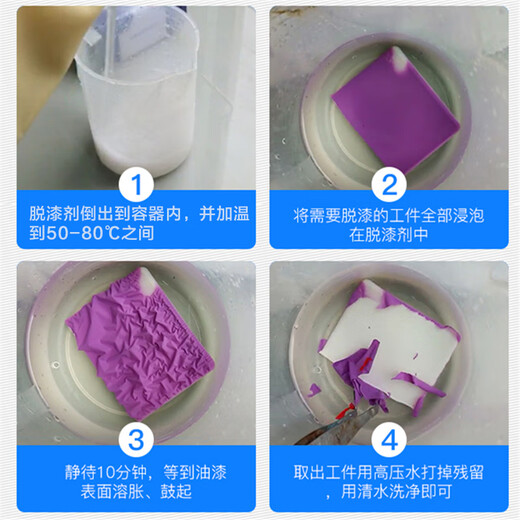 1

脱漆剂倒出到容器内，并加温到50-80℃之间

2

将需要脱漆的工件全部浸泡在脱漆剂中

3

静待10分钟，等到油漆表面溶胀、鼓起

4

取出工件用高压水打掉残留，用清水洗净即可