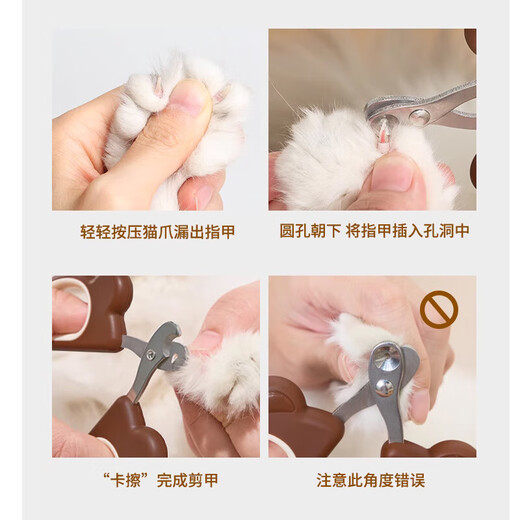 轻轻按压猫爪漏出指甲

圆孔朝下 将指甲插入孔洞中

“卡擦”完成剪甲

注意此角度错误