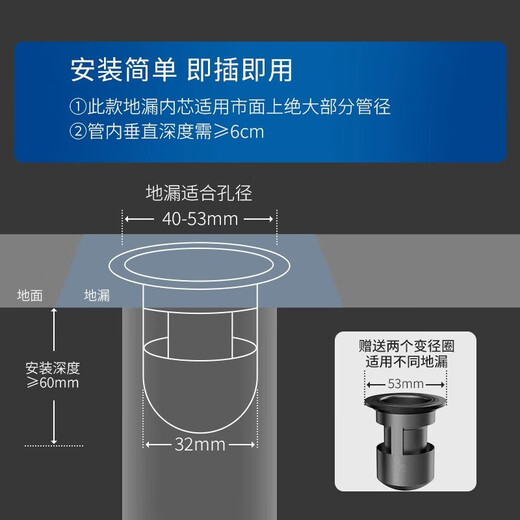 安装简单 即插即用

①此款地漏内芯适用市面上绝大部分管径
②管内垂直深度需≥6cm

地漏适合孔径
40-53mm

地面
地漏

安装深度
≥60mm

32mm

赠送两个变径圈
适用不同地漏
53mm