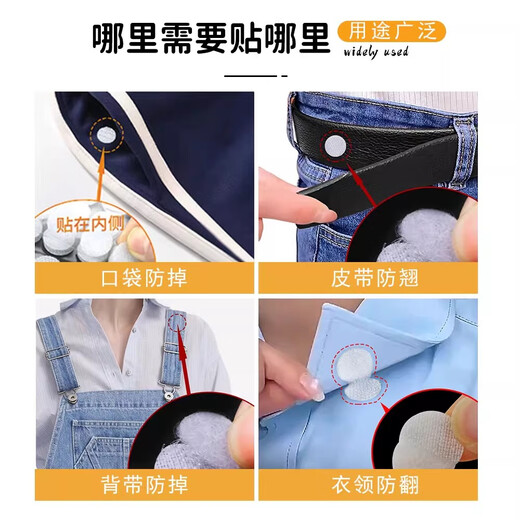 哪里需要贴哪里 用途广泛
widely used

贴在内侧

口袋防掉

皮带防翘

背带防掉

衣领防翻