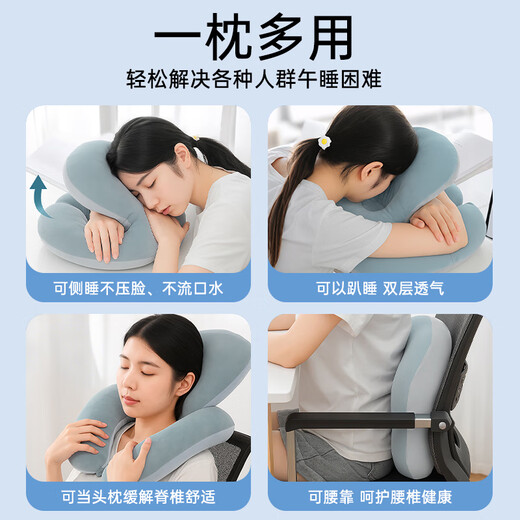 一枕多用
轻松解决各种人群午睡困难

可侧睡不压脸、不流口水

可以趴睡 双层透气

可当头枕缓解脊椎舒适

可腰靠 呵护腰椎健康