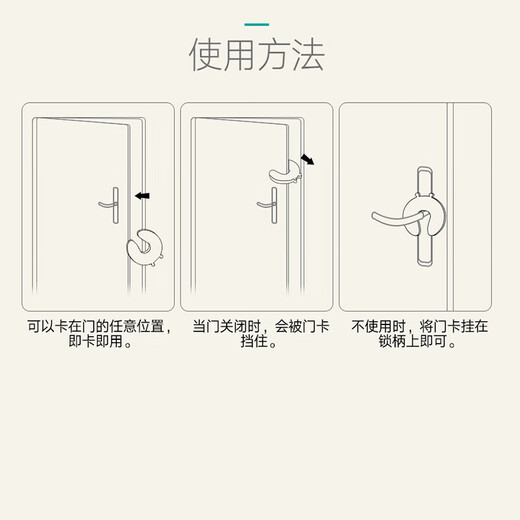 使用方法

可以卡在门的任意位置，即卡即用。

当门关闭时，会被门卡挡住。

不使用时，将门卡挂在锁柄上即可。