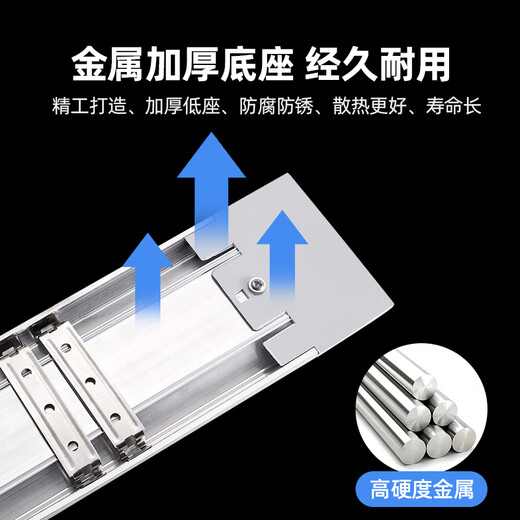 金属加厚底座 经久耐用

精工打造、加厚低座、防腐防锈、散热更好、寿命长

高硬度金属