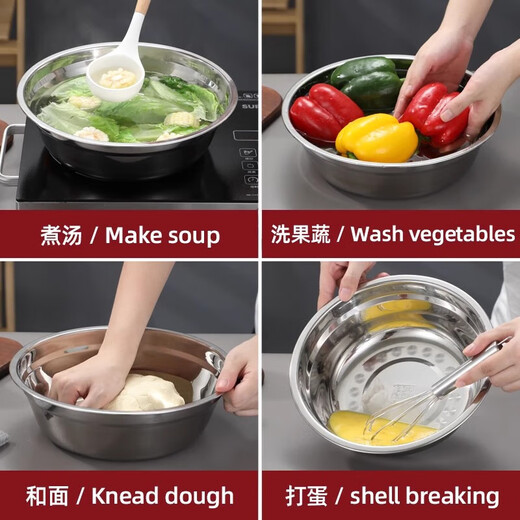 SUP

煮汤 / Make soup

洗果蔬 / Wash vegetables

和面 / Knead dough

打蛋 / shell breaking