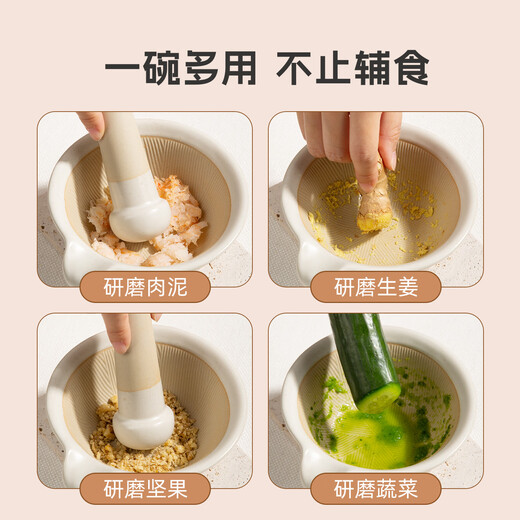 一碗多用 不止辅食

研磨肉泥

研磨生姜

研磨坚果

研磨蔬菜