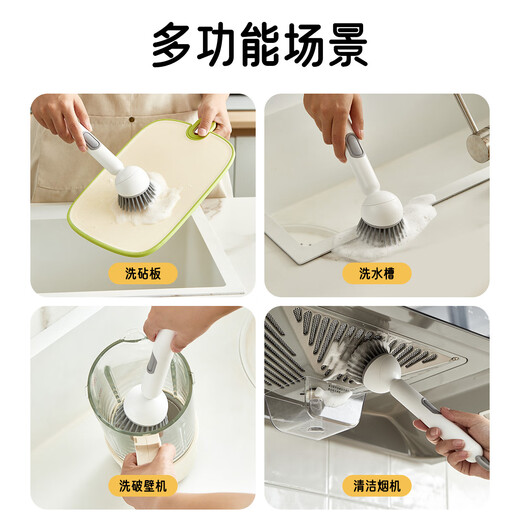 多功能场景

洗砧板

洗水槽

洗破壁机

清洁烟机