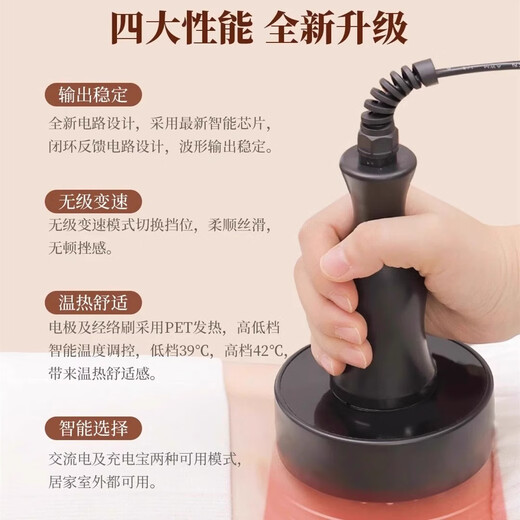 四大性能 全新升级

输出稳定

全新电路设计，采用最新智能芯片，闭环反馈电路设计，波形输出稳定。

无级变速

无级变速模式切换挡位，柔顺丝滑，无顿挫感。

温热舒适

电极及经络刷采用PET发热，高低档智能温度调控，低档39°C，高档42°C，带来温热舒适感。

智能选择

交流电及充电宝两种可用模式，居家室外都可用。