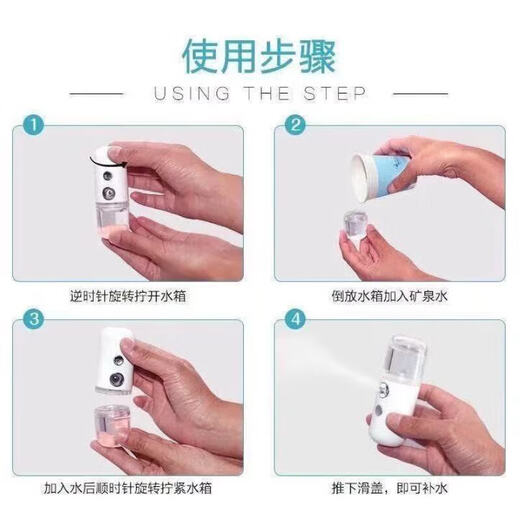 使用步骤

USING THE STEP

1

逆时针旋转拧开水箱

2

倒放水箱加入矿泉水

3

加入水后顺时针旋转拧紧水箱

4

推下滑盖，即可补水