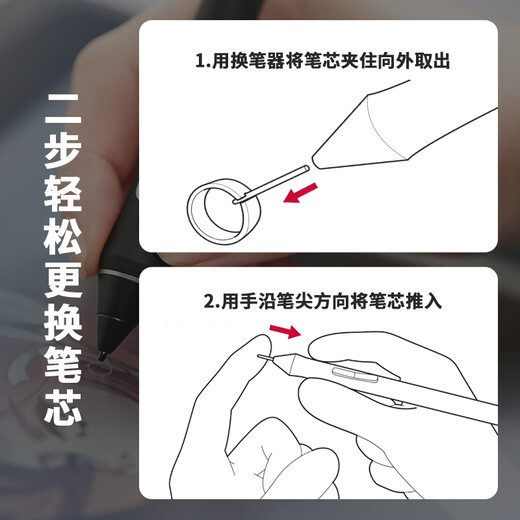 二步轻松更换笔芯

1.用换笔器将笔芯夹住向外取出

2.用手沿笔尖方向将笔芯推入