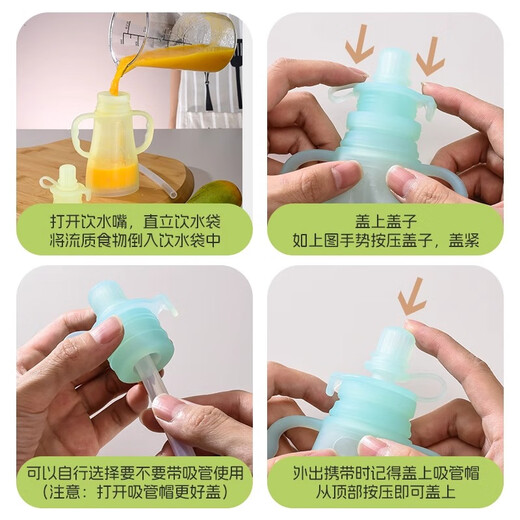 打开饮水嘴，直立饮水袋
将流质食物倒入饮水袋中

盖上盖子
如上图手势按压盖子，盖紧

可以自行选择要不要带吸管使用
（注意：打开吸管帽更好盖）

外出携带时记得盖上吸管帽
从顶部按压即可盖上