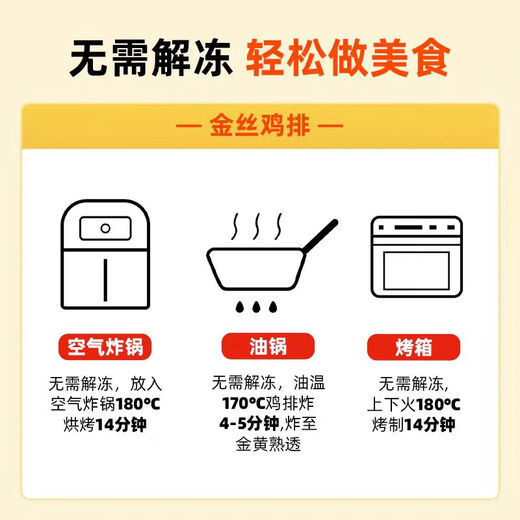 无需解冻 轻松做美食

— 金丝鸡排 —

空气炸锅

无需解冻，放入空气炸锅180℃烘烤14分钟

油锅

无需解冻，油温170℃鸡排炸4-5分钟,炸至金黄熟透

烤箱

无需解冻，上下火180℃烤制14分钟