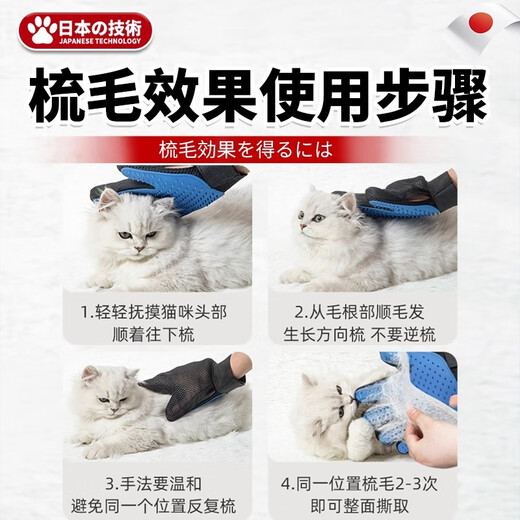 日本の技術
JAPANESE TECHNOLOGY

梳毛效果使用步骤

梳毛効果を得るには

1.轻轻抚摸猫咪头部
顺着往下梳

2.从毛根部顺毛发
生长方向梳 不要逆梳

3.手法要温和
避免同一个位置反复梳

4.同一位置梳毛2-3次
即可整面撕取