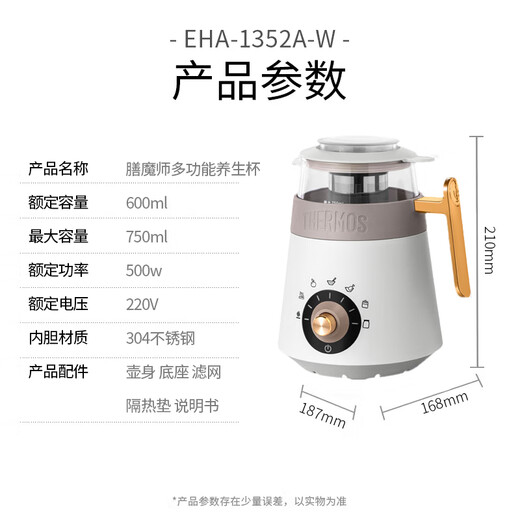 - EHA-1352A-W -
产品参数

| 产品名称 | 膳魔师多功能养生杯 |
|---|---|
| 额定容量 | 600ml |
| 最大容量 | 750ml |
| 额定功率 | 500w |
| 额定电压 | 220V |
| 内胆材质 | 304不锈钢 |
| 产品配件 | 壶身 底座 滤网 隔热垫 说明书 |

THERMOS

210mm
187mm
168mm

*产品参数存在少量误差，以实物为准