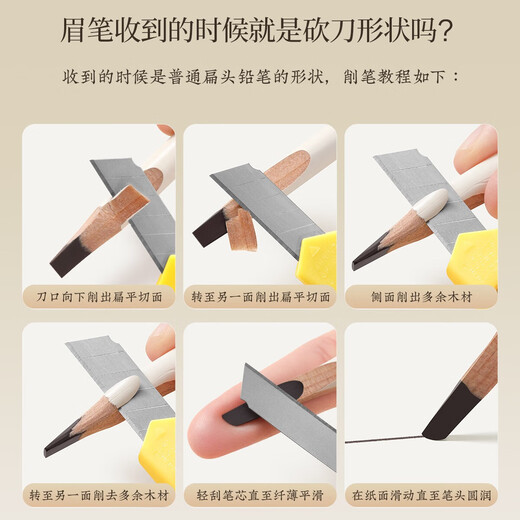 眉笔收到的时候就是砍刀形状吗?

收到的时候是普通扁头铅笔的形状，削笔教程如下：

刀口向下削出扁平切面

转至另一面削出扁平切面

侧面削出多余木材

转至另一面削去多余木材

轻刮笔芯直至纤薄平滑

在纸面滑动直至笔头圆润