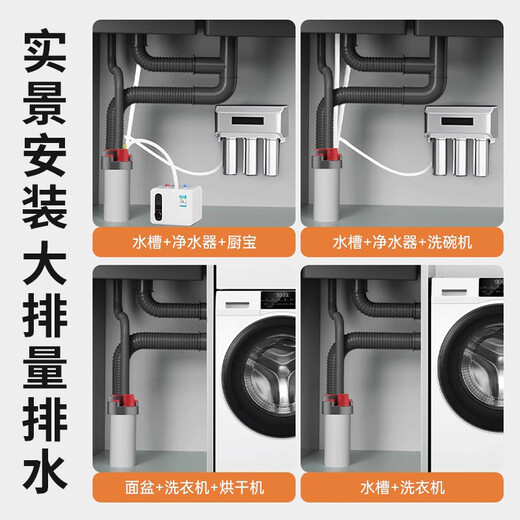 实景安装
大排量排水

水槽+净水器+厨宝

水槽+净水器+洗碗机

面盆+洗衣机+烘干机

水槽+洗衣机