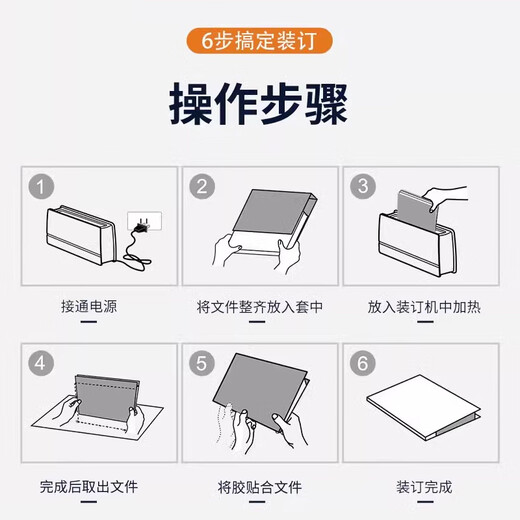 6步搞定装订

操作步骤

1

接通电源

2

将文件整齐放入套中

3

放入装订机中加热

4

完成后取出文件

5

将胶贴合文件

6

装订完成