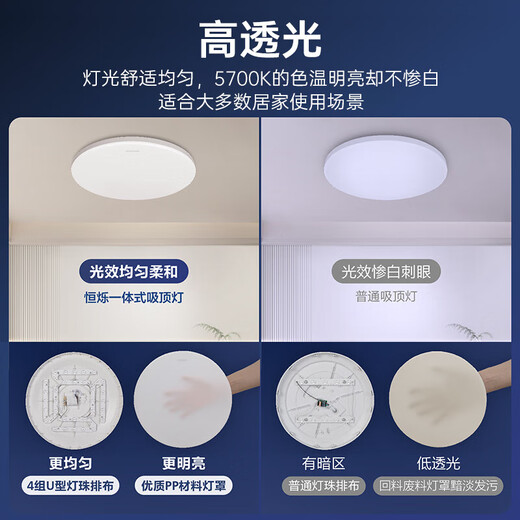 高透光

灯光舒适均匀，5700K的色温明亮却不惨白
适合大多数居家使用场景

光效均匀柔和
恒烁一体式吸顶灯

光效惨白刺眼
普通吸顶灯

更均匀
4组U型灯珠排布

更明亮
优质PP材料灯罩

有暗区
普通灯珠排布

低透光
回料废料灯罩黯淡发污