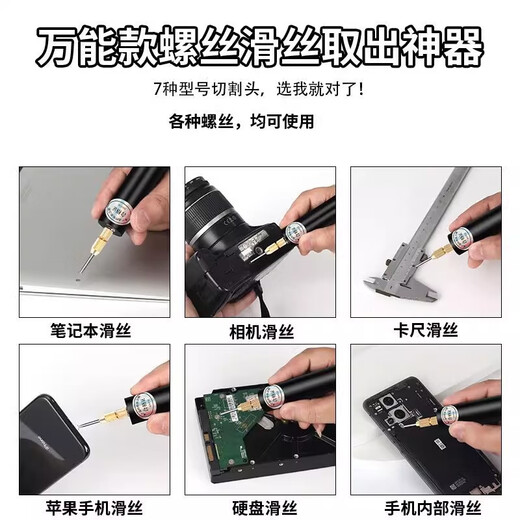 万能款螺丝滑丝取出神器

7种型号切割头，选我就对了!

各种螺丝，均可使用

笔记本滑丝

相机滑丝

卡尺滑丝

苹果手机滑丝

硬盘滑丝

手机内部滑丝