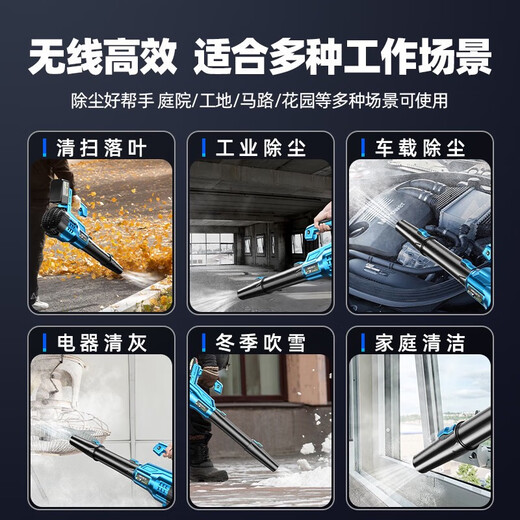 无线高效 适合多种工作场景

除尘好帮手 庭院/工地/马路/花园等多种场景可使用

清扫落叶

工业除尘

车载除尘

电器清灰

冬季吹雪

家庭清洁