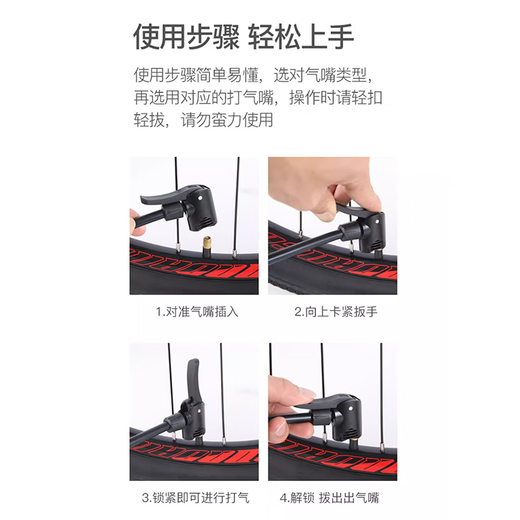 使用步骤 轻松上手

使用步骤简单易懂，选对气嘴类型，再选用对应的打气嘴，操作时请轻扣轻拔，请勿蛮力使用

1.对准气嘴插入

2.向上卡紧扳手

3.锁紧即可进行打气

4.解锁 拔出出气嘴