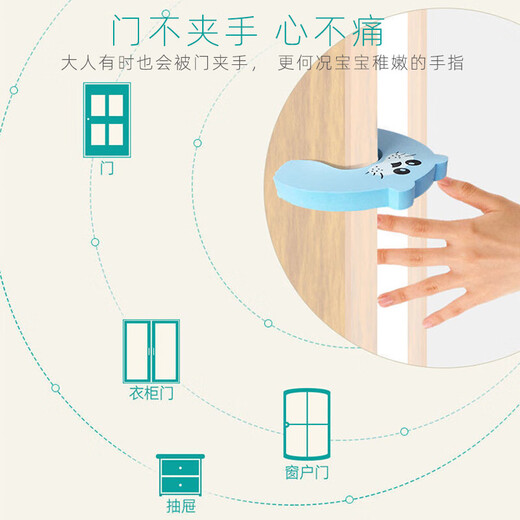 门不夹手 心不痛

大人有时也会被门夹手， 更何况宝宝稚嫩的手指

门

衣柜门

窗户门

抽屉