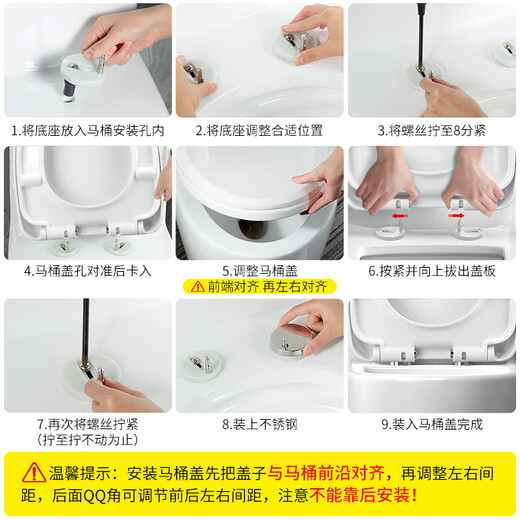 1.将底座放入马桶安装孔内

2.将底座调整合适位置

3.将螺丝拧至8分紧

4.马桶盖孔对准后卡入

5.调整马桶盖
前端对齐 再左右对齐

6.按紧并向上拔出盖板

7.再次将螺丝拧紧
(拧至拧不动为止)

8.装上不锈钢

9.装入马桶盖完成

温馨提示：安装马桶盖先把盖子与马桶前沿对齐，再调整左右间距，后面QQ角可调节前后左右间距，注意不能靠后安装！