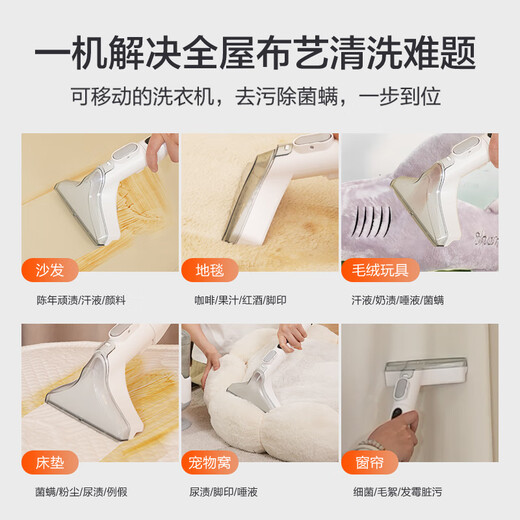 一机解决全屋布艺清洗难题

可移动的洗衣机，去污除菌螨，一步到位

沙发

陈年顽渍/汗液/颜料

地毯

咖啡/果汁/红酒/脚印

毛绒玩具

汗液/奶渍/唾液/菌螨

床垫

菌螨/粉尘/尿渍/例假

宠物窝

尿渍/脚印/唾液

窗帘

细菌/毛絮/发霉脏污