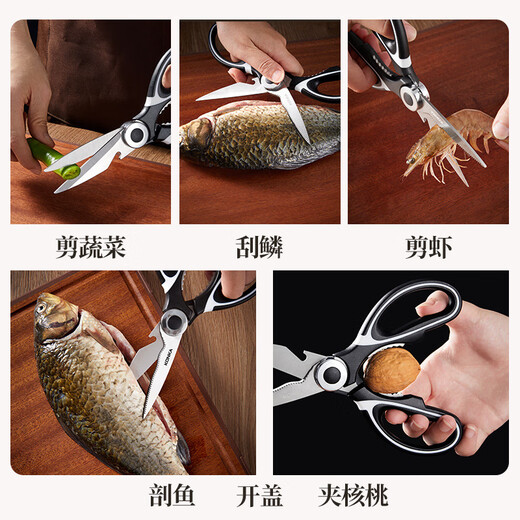 剪蔬菜

刮鳞

剪虾

KONKA

剖鱼

开盖

夹核桃