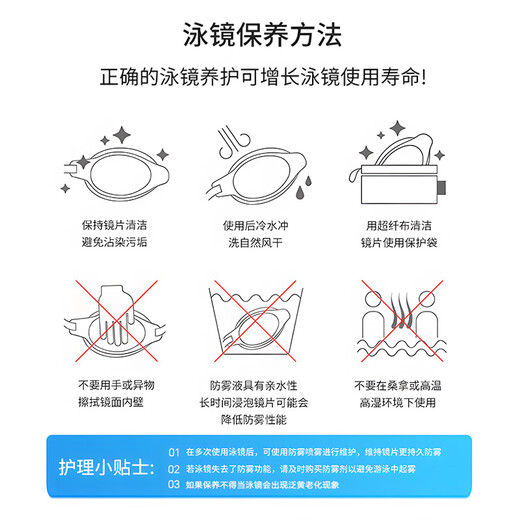 泳镜保养方法

正确的泳镜养护可增长泳镜使用寿命!

保持镜片清洁
避免沾染污垢

使用后冷水冲
洗自然风干

用超纤布清洁
镜片使用保护袋

不要用手或异物
擦拭镜面内壁

防雾液具有亲水性
长时间浸泡镜片可能会
降低防雾性能

不要在桑拿或高温
高湿环境下使用

护理小贴士:

01 在多次使用泳镜后，可使用防雾喷雾进行维护，维持镜片更持久防雾

02 若泳镜失去了防雾功能，请及时购买防雾剂以避免游泳中起雾

03 如果保养不得当泳镜会出现泛黄老化现象