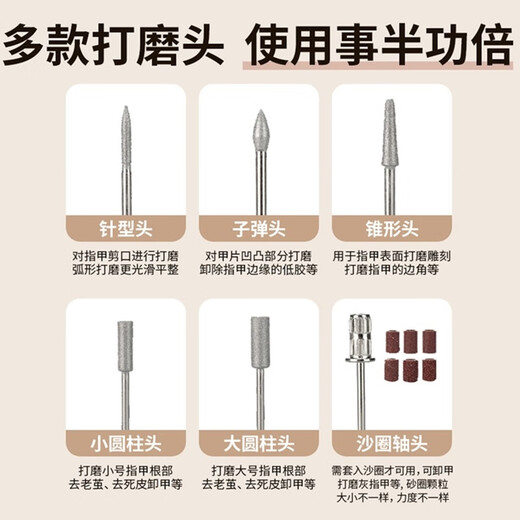 多款打磨头 使用事半功倍

针型头
对指甲剪口进行打磨
弧形打磨更光滑平整

子弹头
对甲片凹凸部分打磨
卸除指甲边缘的低胶等

锥形头
用于指甲表面打磨雕刻
打磨指甲的边角等

小圆柱头
打磨小号指甲根部
去老茧、去死皮卸甲等

大圆柱头
打磨大号指甲根部
去老茧、去死皮卸甲等

沙圈轴头
需套入沙圈才可用，可卸甲
打磨灰指甲等，砂圈颗粒
大小不一样，力度不一样