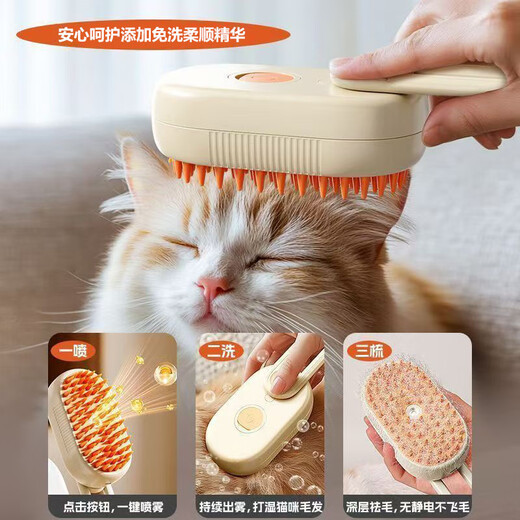 安心呵护添加免洗柔顺精华

一喷

点击按钮，一键喷雾

二洗

持续出雾，打湿猫咪毛发

三梳

深层祛毛，无静电不飞毛