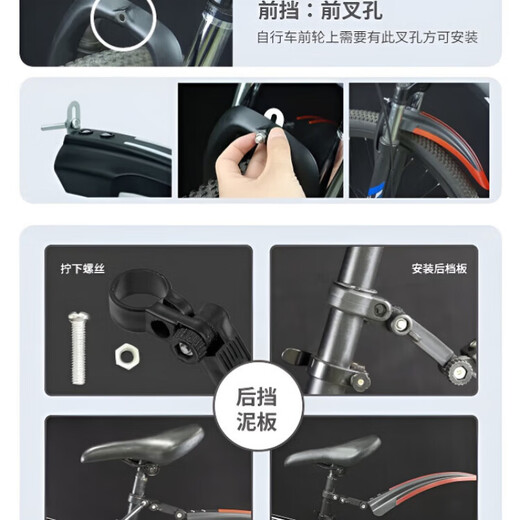 前挡：前叉孔

自行车前轮上需要有此叉孔方可安装

拧下螺丝

安装后档板

后挡泥板