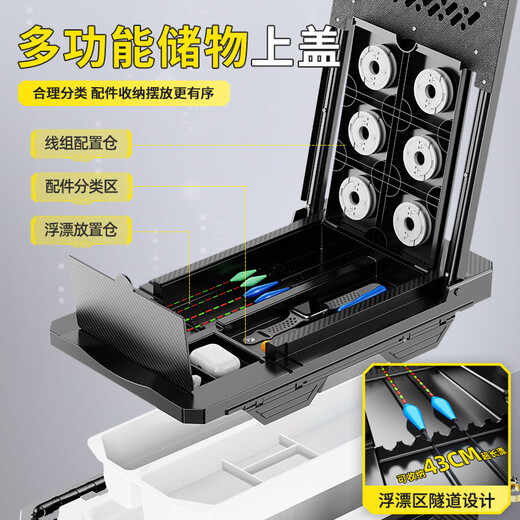 多功能储物上盖

合理分类 配件收纳摆放更有序

线组配置仓

配件分类区

浮漂放置仓

可收纳43CM超长漂

浮漂区隧道设计