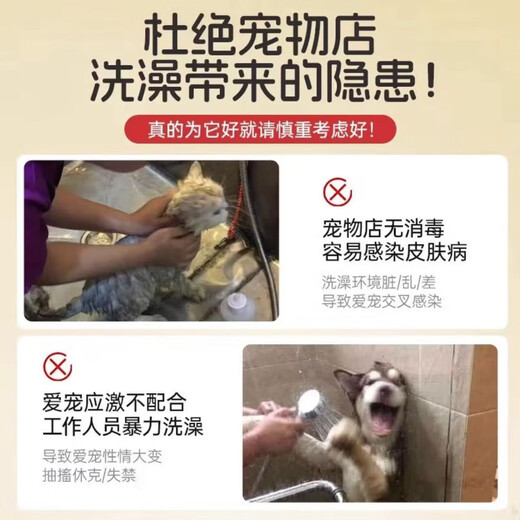 杜绝宠物店
洗澡带来的隐患！

真的为它好就请慎重考虑好！

宠物店无消毒
容易感染皮肤病

洗澡环境脏/乱/差
导致爱宠交叉感染

爱宠应激不配合
工作人员暴力洗澡

导致爱宠性情大变
抽搐休克/失禁