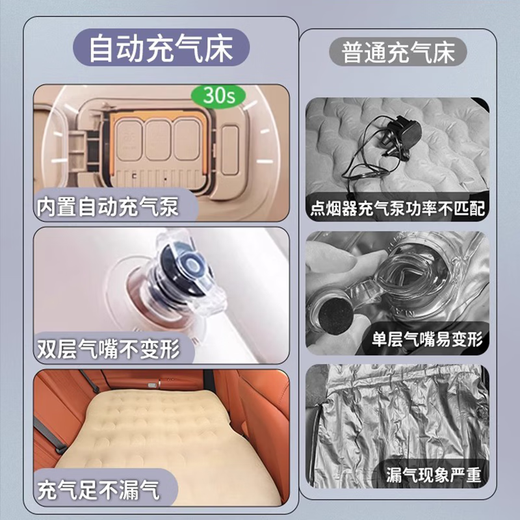 自动充气床

30s

内置自动充气泵

双层气嘴不变形

充气足不漏气

普通充气床

点烟器充气泵功率不匹配

单层气嘴易变形

漏气现象严重