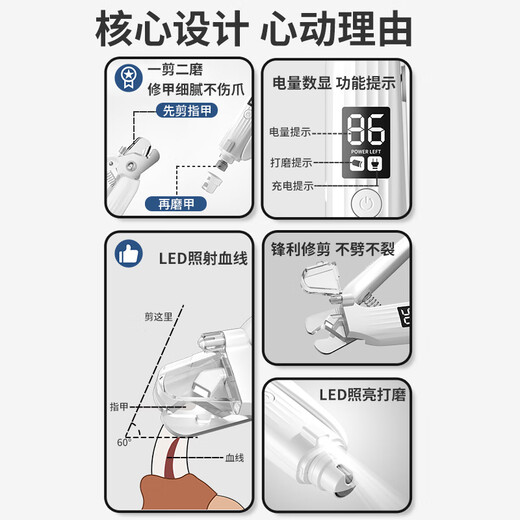 核心设计 心动理由

一剪二磨
修甲细腻不伤爪
先剪指甲
再磨甲

电量数显 功能提示
电量提示
86
POWER LEFT
打磨提示
充电提示

LED照射血线
剪这里
指甲
60°
血线

锋利修剪 不劈不裂

LED照亮打磨