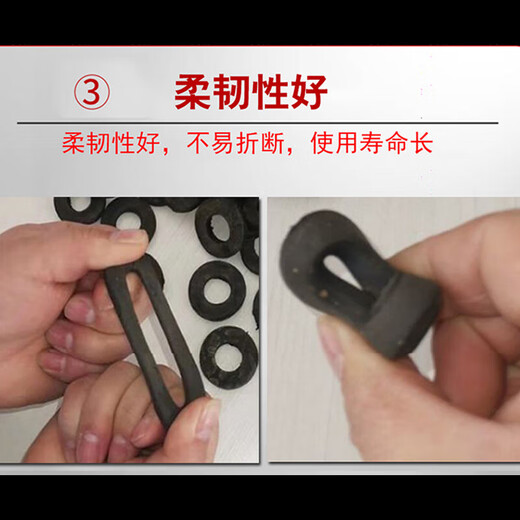 ③ 柔韧性好

柔韧性好，不易折断，使用寿命长