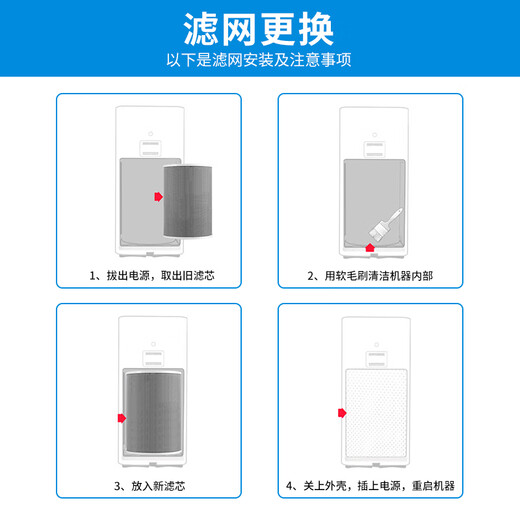 滤网更换

以下是滤网安装及注意事项

1、拔出电源，取出旧滤芯

2、用软毛刷清洁机器内部

3、放入新滤芯

4、关上外壳，插上电源，重启机器