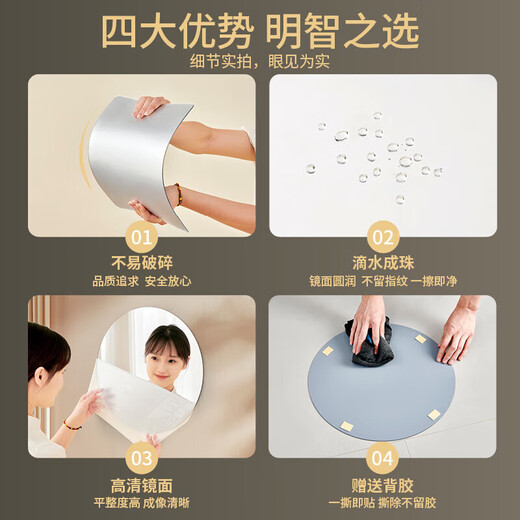 四大优势 明智之选

细节实拍，眼见为实

01

不易破碎

品质追求 安全放心

02

滴水成珠

镜面圆润 不留指纹 一擦即净

03

高清镜面

平整度高 成像清晰

04

赠送背胶

一撕即贴 撕除不留胶