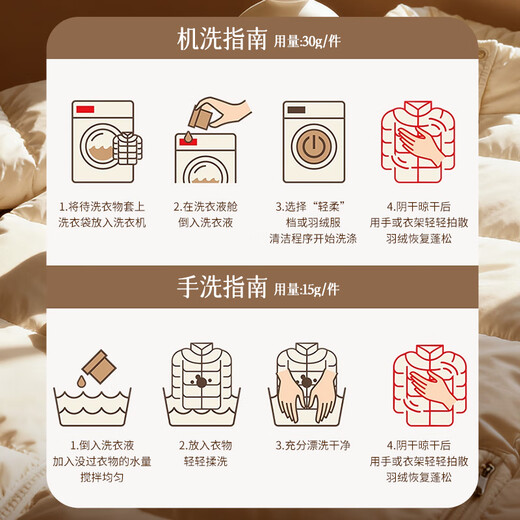 机洗指南 用量:30g/件

1.将待洗衣物套上洗衣袋放入洗衣机

2.在洗衣液舱倒入洗衣液

3.选择“轻柔”档或羽绒服清洁程序开始洗涤

4.阴干晾干后用手或衣架轻轻拍散羽绒恢复蓬松

手洗指南 用量:15g/件

1.倒入洗衣液加入没过衣物的水量搅拌均匀

2.放入衣物轻轻揉洗

3.充分漂洗干净

4.阴干晾干后用手或衣架轻轻拍散羽绒恢复蓬松