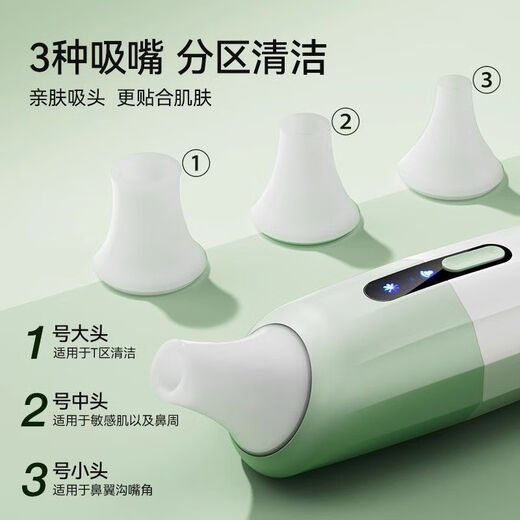 3种吸嘴 分区清洁

亲肤吸头 更贴合肌肤

①

②

③

1 号大头
适用于T区清洁

2 号中头
适用于敏感肌以及鼻周

3 号小头
适用于鼻翼沟嘴角