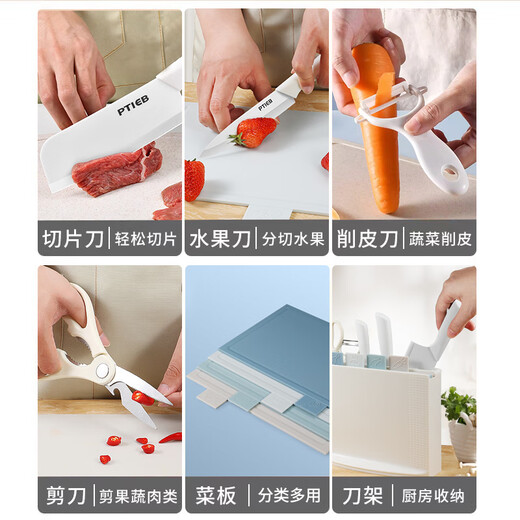 PTIEB

PTIEB

切片刀 | 轻松切片

水果刀 | 分切水果

削皮刀 | 蔬菜削皮

剪刀 | 剪果蔬肉类

菜板 | 分类多用

刀架 | 厨房收纳