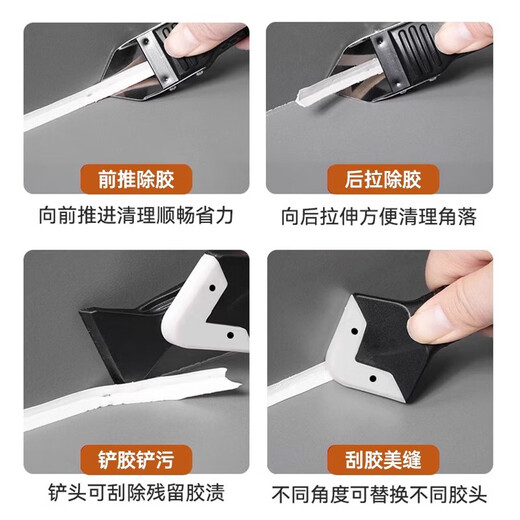 前推除胶

向前推进清理顺畅省力

后拉除胶

向后拉伸方便清理角落

铲胶铲污

铲头可刮除残留胶渍

刮胶美缝

不同角度可替换不同胶头