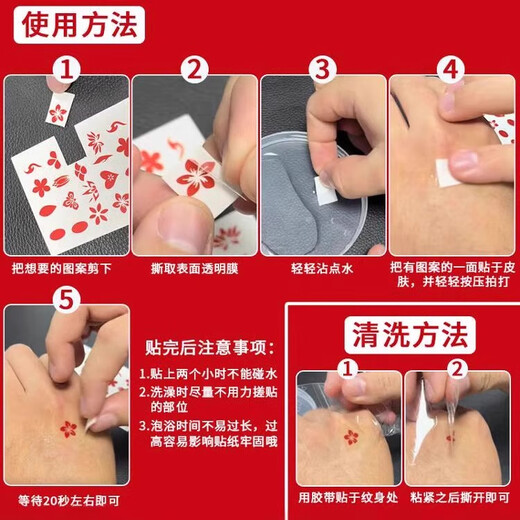 使用方法

1
把想要的图案剪下

2
撕取表面透明膜

3
轻轻沾点水

4
把有图案的一面贴于皮肤，并轻轻按压拍打

5
等待20秒左右即可

贴完后注意事项：
1.贴上两个小时不能碰水
2.洗澡时尽量不用力搓贴的部位
3.泡浴时间不易过长，过高容易影响贴纸牢固哦

清洗方法

1
用胶带贴于纹身处

2
粘紧之后撕开即可