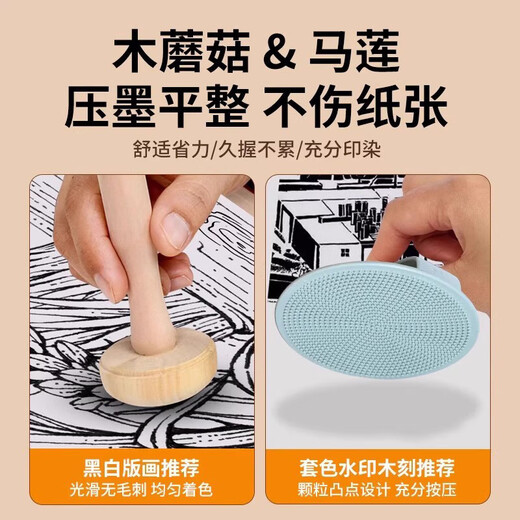 木蘑菇 & 马莲
压墨平整 不伤纸张

舒适省力/久握不累/充分印染

黑白版画推荐
光滑无毛刺 均匀着色

套色水印木刻推荐
颗粒凸点设计 充分按压