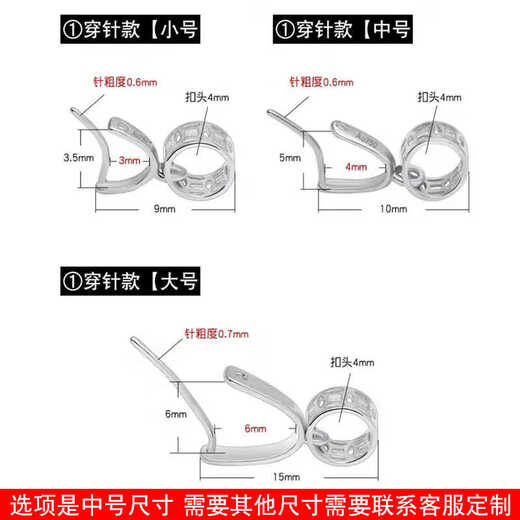 ①穿针款【小号

针粗度0.6mm

扣头4mm

3.5mm

3mm

9mm

①穿针款【中号

针粗度0.6mm

扣头4mm

5mm

4mm

10mm

①穿针款【大号

针粗度0.7mm

扣头4mm

6mm

6mm

15mm

选项是中号尺寸 需要其他尺寸需要联系客服定制