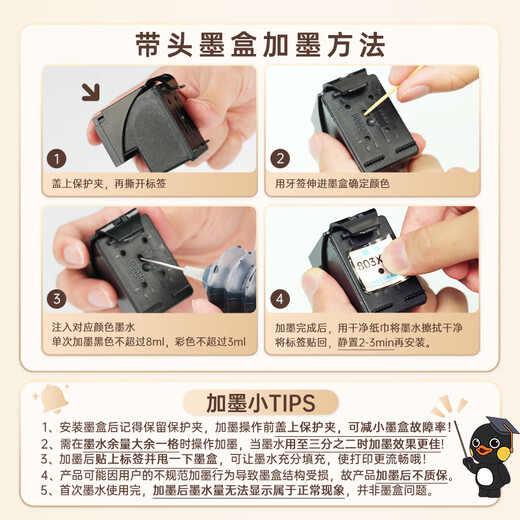 带头墨盒加墨方法

1
盖上保护夹，再撕开标签

2
用牙签伸进墨盒确定颜色

3
注入对应颜色墨水
单次加墨黑色不超过8ml，彩色不超过3ml

803X

4
加墨完成后，用干净纸巾将墨水擦拭干净
将标签贴回，静置2-3min再安装。

加墨小TIPS

1、安装墨盒后记得保留保护夹，加墨操作前盖上保护夹，可减小墨盒故障率！
2、需在墨水余量大余一格时操作加墨，当墨水用至三分之二时加墨效果更佳！
3、加墨后贴上标签并甩一下墨盒，可让墨水充分填充，使打印更流畅哦！
4、产品可能因用户的不规范加墨行为导致墨盒结构受损，故产品加墨后不质保。
5、首次墨水使用完，加墨后墨水量无法显示属于正常现象，并非墨盒问题。