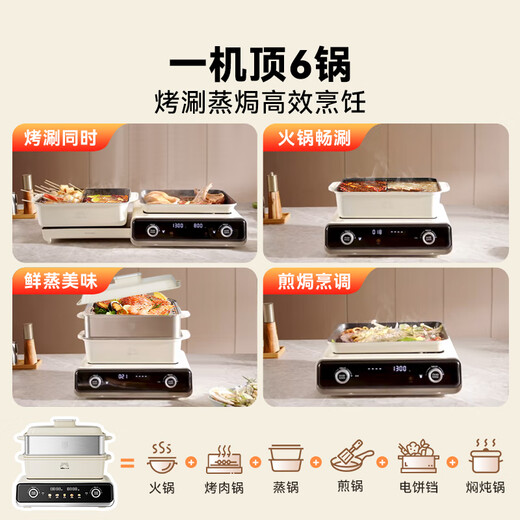 一机顶6锅
烤涮蒸焗高效烹饪

烤涮同时

1300 800

火锅畅涮

018

鲜蒸美味

021

煎焗烹调

1300

=

火锅 + 烤肉锅 + 蒸锅 + 煎锅 + 电饼铛 + 焖炖锅