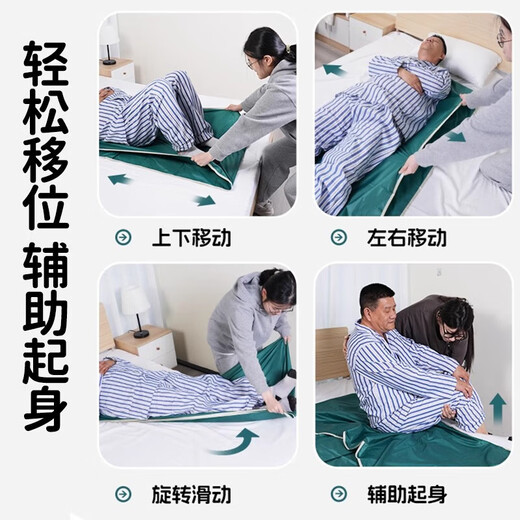 轻松移位 辅助起身

上下移动

左右移动

旋转滑动

辅助起身